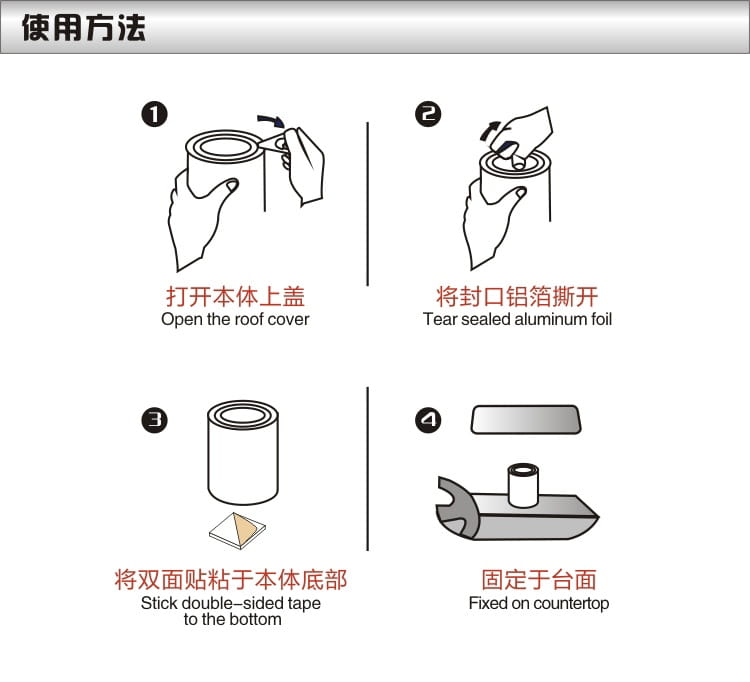 使用方法

1
打开本体上盖
Open the roof cover

2
将封口铝箔撕开
Tear sealed aluminum foil

3
将双面贴粘于本体底部
Stick double-sided tape to the bottom

4
固定于台面
Fixed on countertop