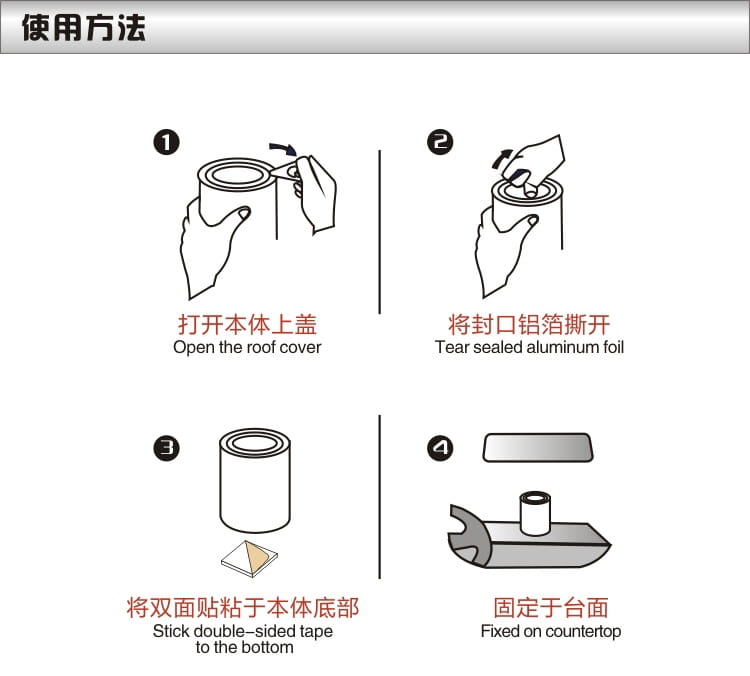 使用方法

1
打开本体上盖
Open the roof cover

2
将封口铝箔撕开
Tear sealed aluminum foil

3
将双面贴粘于本体底部
Stick double-sided tape to the bottom

4
固定于台面
Fixed on countertop